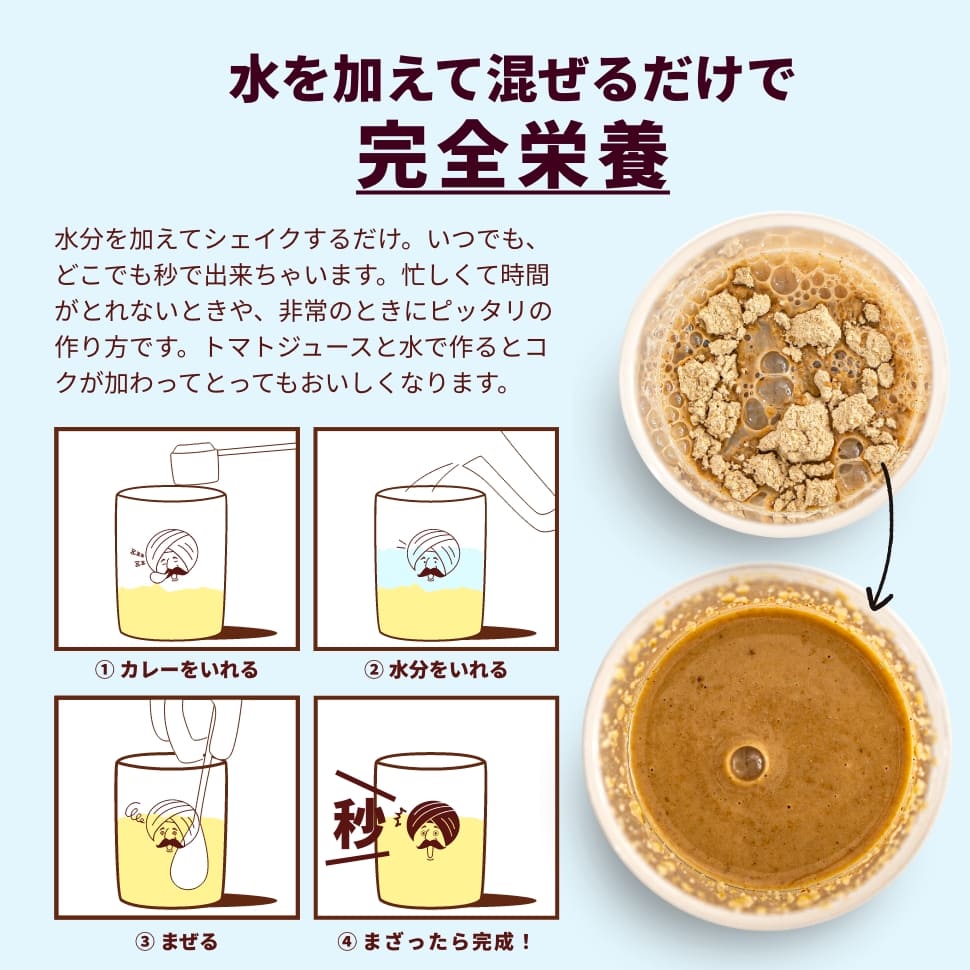 水を加えて混ぜるだけで
完全栄養

水分を加えてシェイクするだけ。いつでも、どこでも秒で出来ちゃいます。忙しくて時間がとれないときや、非常のときにピッタリの作り方です。トマトジュースと水で作るとコクが加わってとってもおいしくなります。

① カレーをいれる

② 水分をいれる

③ まぜる

秒

④ まざったら完成！